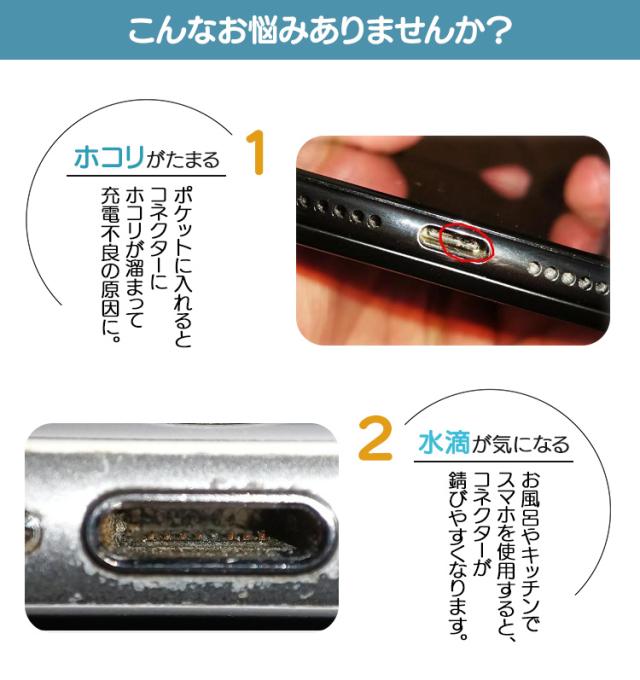 こんなお悩みありませんか?

1
ホコリがたまる

ポケットに入れると
コネクターに
ホコリが溜まって
充電不良の原因に。

2
水滴が気になる

お風呂やキッチンで
スマホを使用すると、
コネクターが
錆びやすくなります。