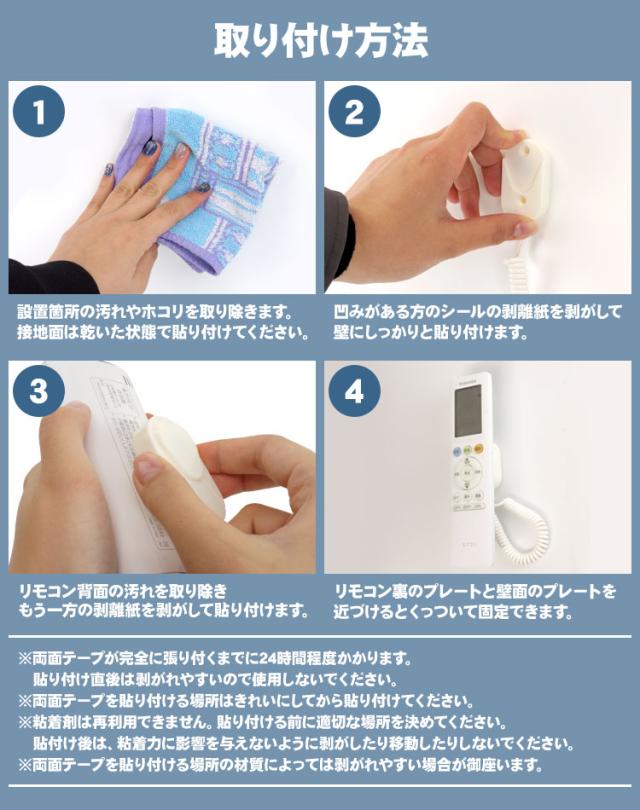 取り付け方法

1

設置箇所の汚れやホコリを取り除きます。
接地面は乾いた状態で貼り付けてください。

2

凹みがある方のシールの剥離紙を剥がして
壁にしっかりと貼り付けます。

3

リモコン背面の汚れを取り除き
もう一方の剥離紙を剥がして貼り付けます。

4

リモコン裏のプレートと壁面のプレートを
近づけるとくっついて固定できます。

※両面テープが完全に張り付くまでに24時間程度かかります。
　貼り付け直後は剥がれやすいので使用しないでください。
※両面テープを貼り付ける場所はきれいにしてから貼り付けてください。
※粘着剤は再利用できません。貼り付ける前に適切な場所を決めてください。
　貼付け後は、粘着力に影響を与えないように剥がしたり移動したりしないでください。
※両面テープを貼り付ける場所の材質によっては剥がれやすい場合が御座います。