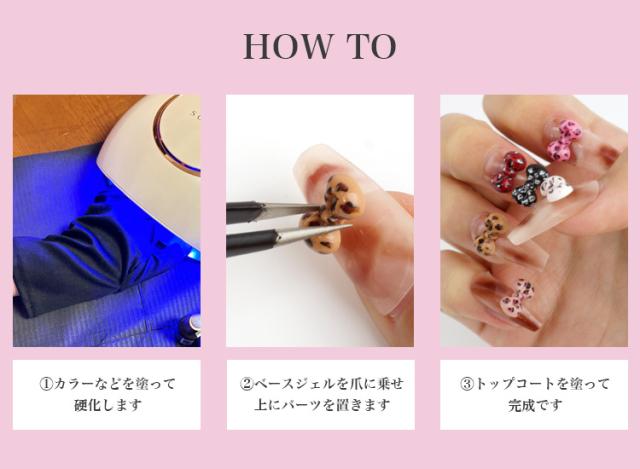 HOW TO

①カラーなどを塗って硬化します

②ベースジェルを爪に乗せ上にパーツを置きます

③トップコートを塗って完成です