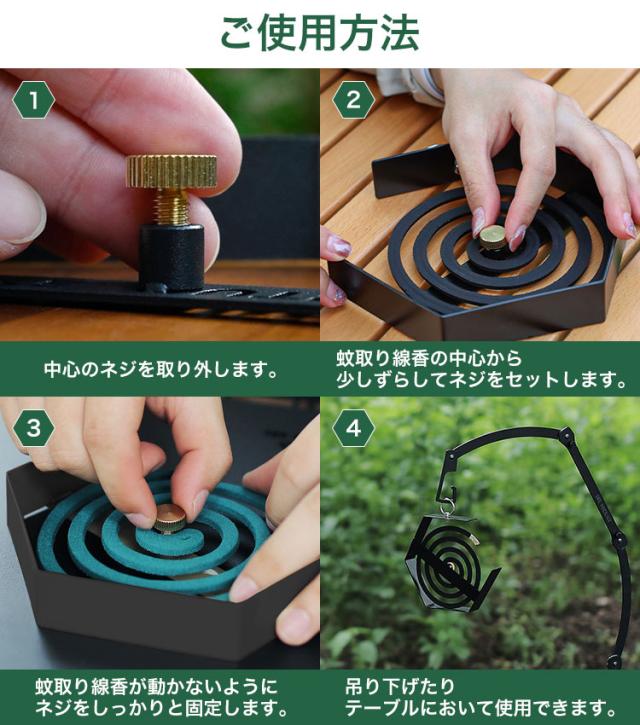 ご使用方法

1

中心のネジを取り外します。

2

蚊取り線香の中心から少しずらしてネジをセットします。

3

蚊取り線香が動かないようにネジをしっかりと固定します。

4

吊り下げたりテーブルにおいて使用できます。