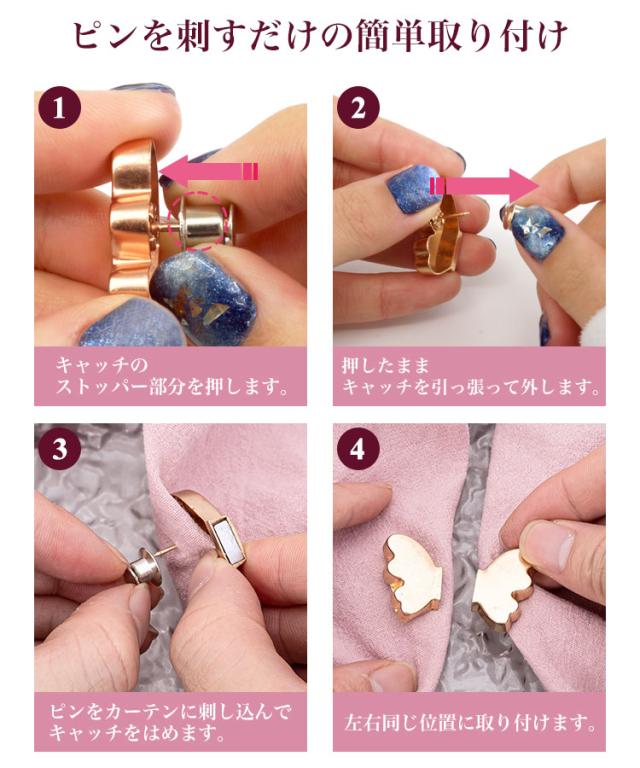 ピンを刺すだけの簡単取り付け

1

キャッチの
ストッパー部分を押します。

2

押したまま
キャッチを引っ張って外します。

3

ピンをカーテンに刺し込んで
キャッチをはめます。

4

左右同じ位置に取り付けます。