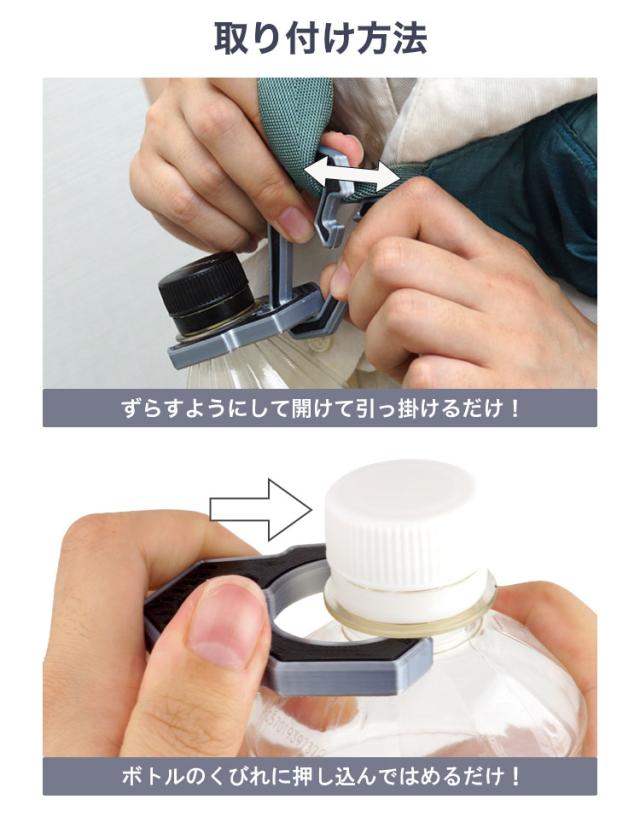 取り付け方法

ずらすようにして開けて引っ掛けるだけ！

ボトルのくびれに押し込んではめるだけ！