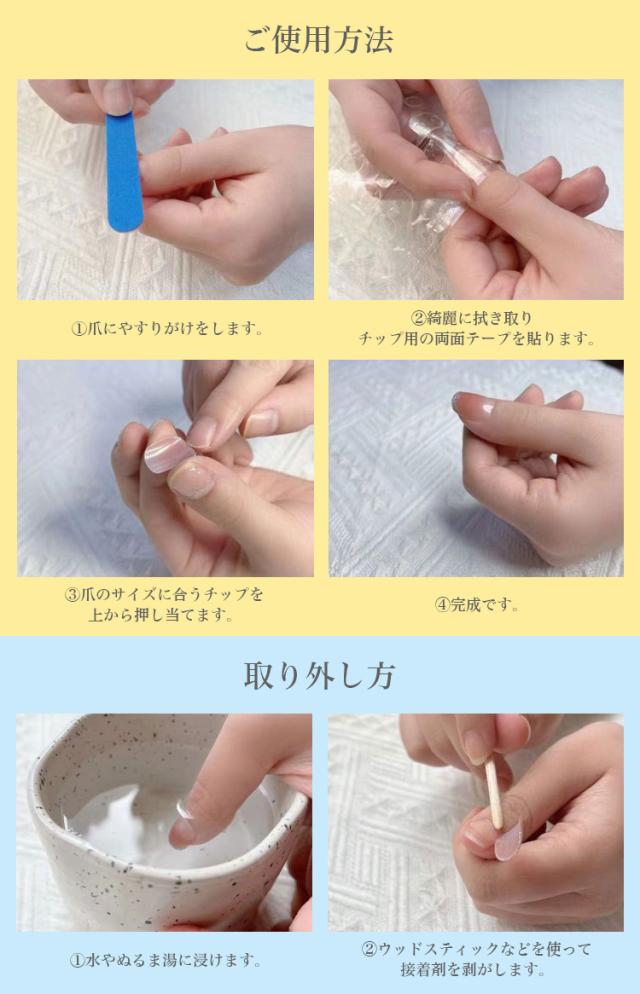 ご使用方法

①爪にやすりがけをします。

②綺麗に拭き取り
チップ用の両面テープを貼ります。

③爪のサイズに合うチップを
上から押し当てます。

④完成です。

取り外し方

①水やぬるま湯に浸けます。

②ウッドスティックなどを使って
接着剤を剥がします。