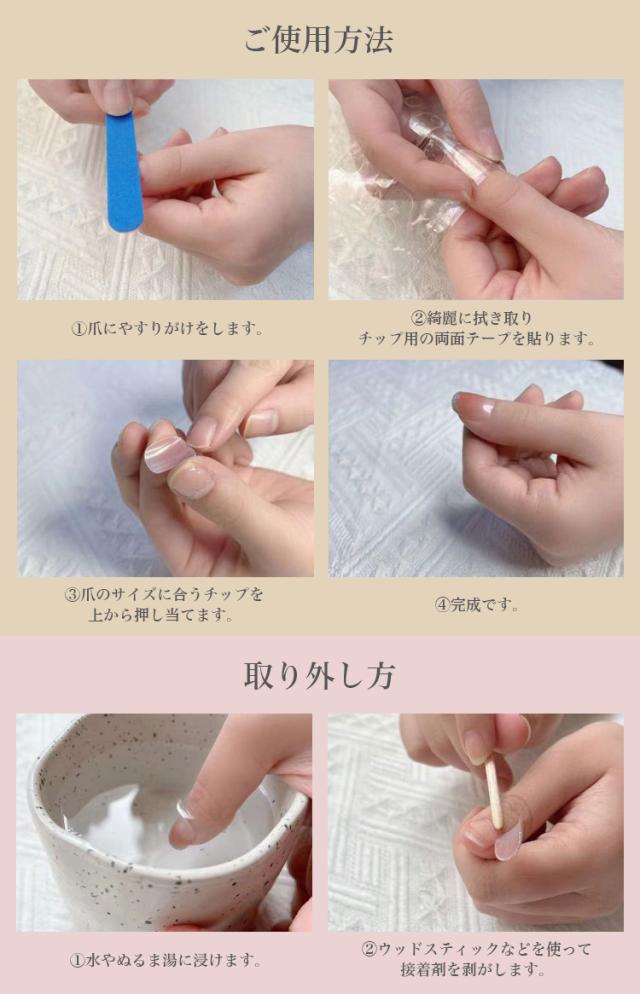 ご使用方法

①爪にやすりがけをします。

②綺麗に拭き取り
チップ用の両面テープを貼ります。

③爪のサイズに合うチップを
上から押し当てます。

④完成です。

取り外し方

①水やぬるま湯に浸けます。

②ウッドスティックなどを使って
接着剤を剥がします。