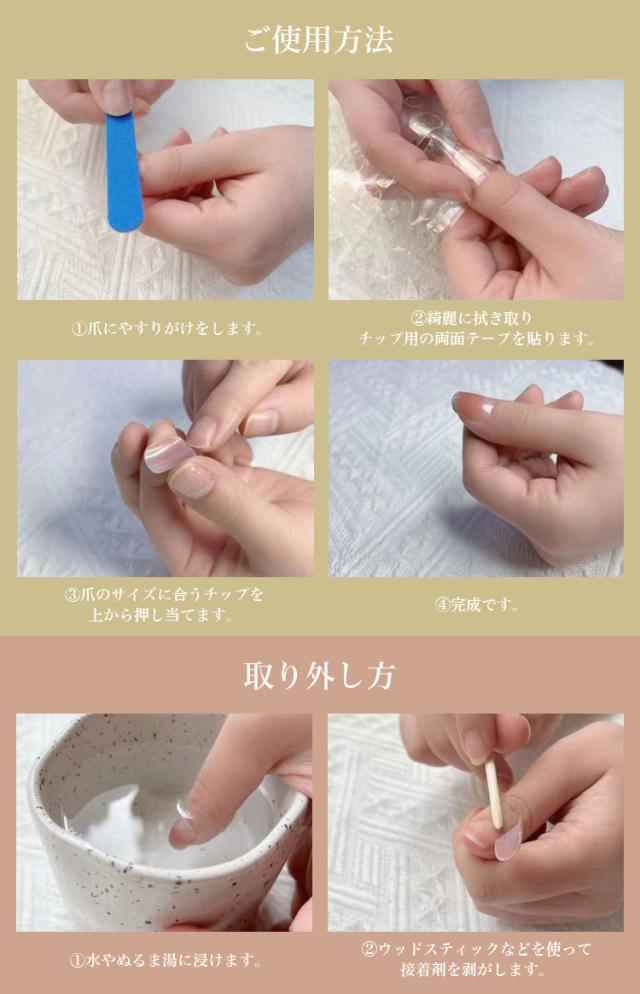 ご使用方法

①爪にやすりがけをします。

②綺麗に拭き取り
チップ用の両面テープを貼ります。

③爪のサイズに合うチップを
上から押し当てます。

④完成です。

取り外し方

①水やぬるま湯に浸けます。

②ウッドスティックなどを使って
接着剤を剥がします。