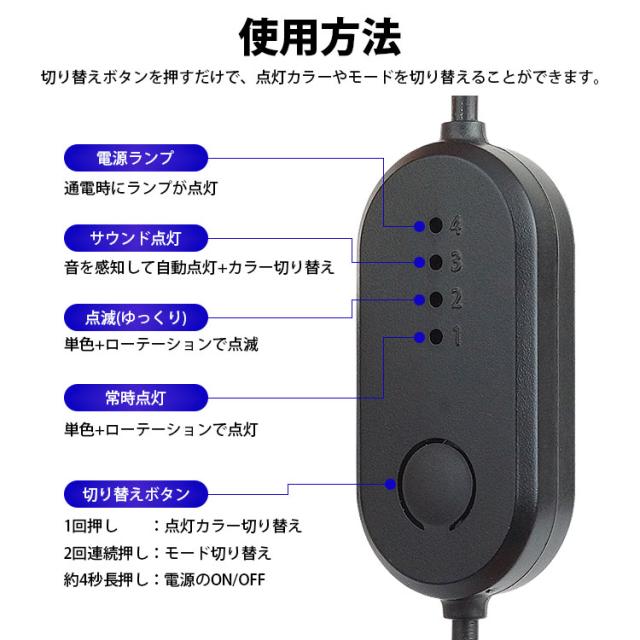 使用方法

切り替えボタンを押すだけで、点灯カラーやモードを切り替えることができます。

電源ランプ

通電時にランプが点灯

サウンド点灯

音を感知して自動点灯+カラー切り替え

点滅(ゆっくり)

単色+ローテーションで点滅

常時点灯

単色+ローテーションで点灯

切り替えボタン

1回押し　：点灯カラー切り替え

2回連続押し：モード切り替え

約4秒長押し：電源のON/OFF

4

3

2

1