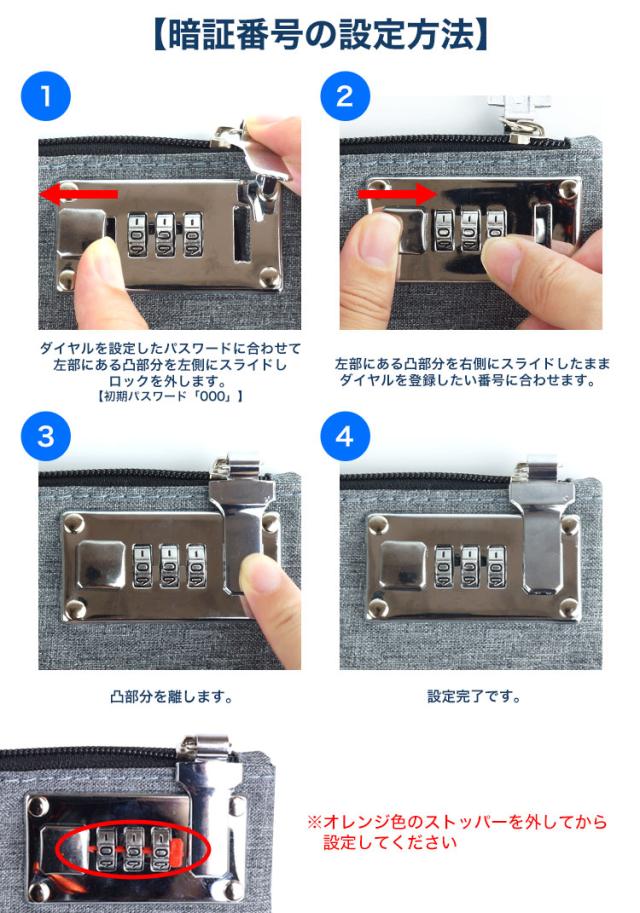 【暗証番号の設定方法】

1

ダイヤルを設定したパスワードに合わせて左部にある凸部分を左側にスライドしロックを外します。
【初期パスワード「000」】

2

左部にある凸部分を右側にスライドしたままダイヤルを登録したい番号に合わせます。

3

凸部分を離します。

4

設定完了です。

※オレンジ色のストッパーを外してから設定してください