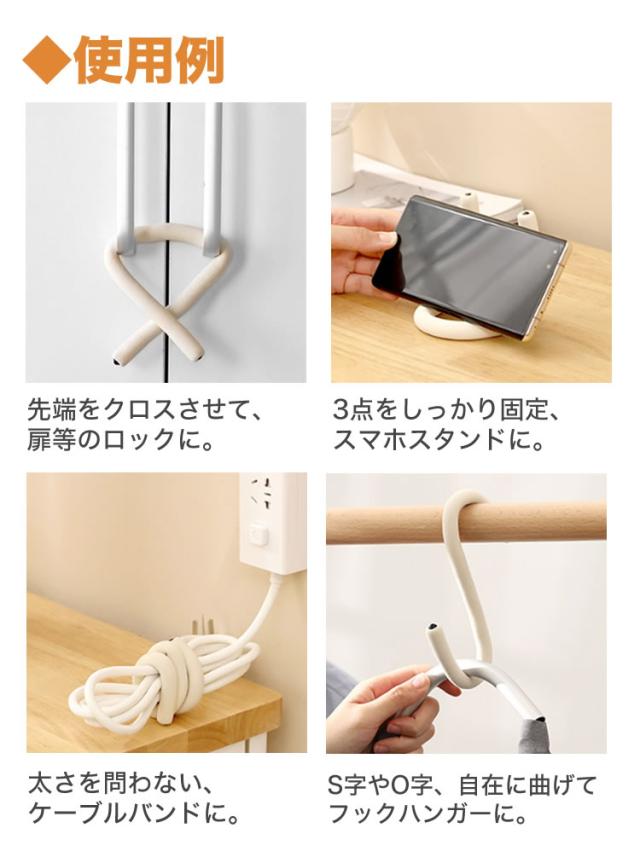 ◆使用例

先端をクロスさせて、扉等のロックに。

3点をしっかり固定、スマホスタンドに。

太さを問わない、ケーブルバンドに。

S字やO字、自在に曲げてフックハンガーに。