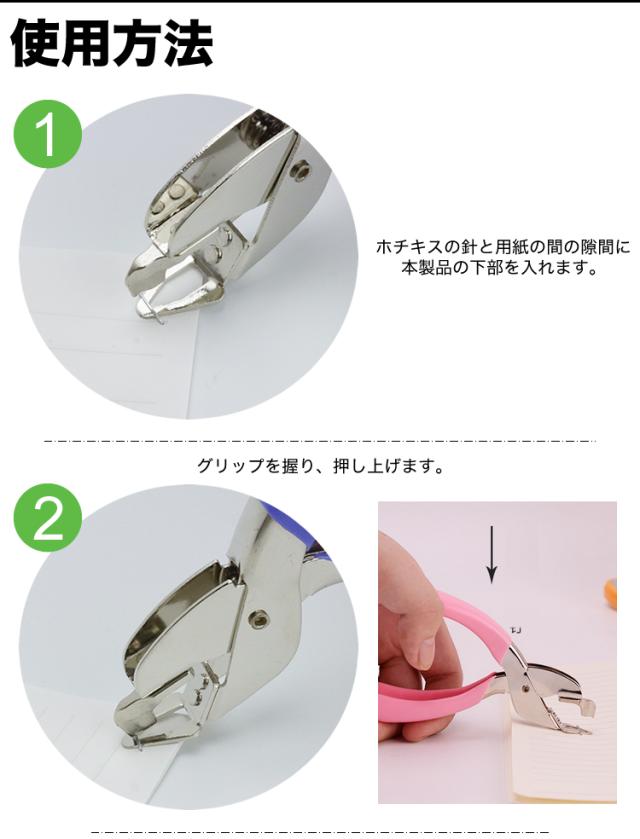 使用方法

1

ホチキスの針と用紙の間の隙間に本製品の下部を入れます。

グリップを握り、押し上げます。

2