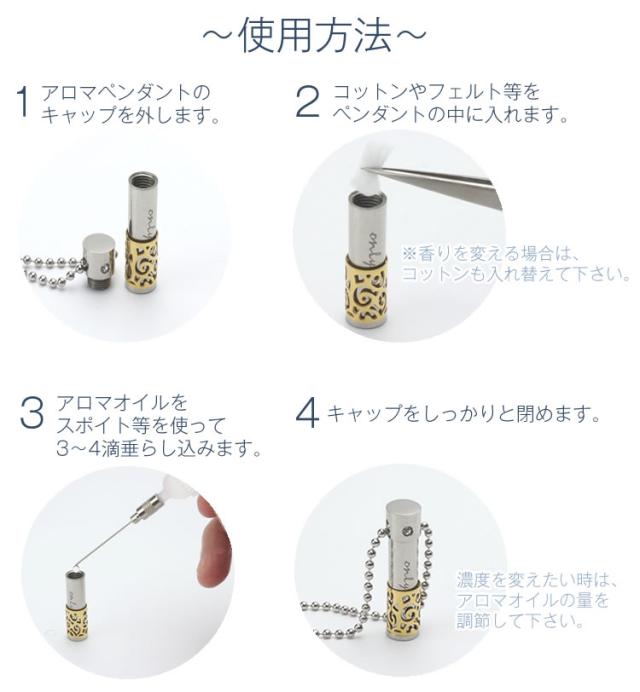 ～使用方法～

1 アロマペンダントのキャップを外します。

only

2 コットンやフェルト等をペンダントの中に入れます。

only

※香りを変える場合は、コットンも入れ替えて下さい。

3 アロマオイルをスポイト等を使って3～4滴垂らし込みます。

only

4 キャップをしっかりと閉めます。

only

濃度を変えたい時は、アロマオイルの量を調節して下さい。