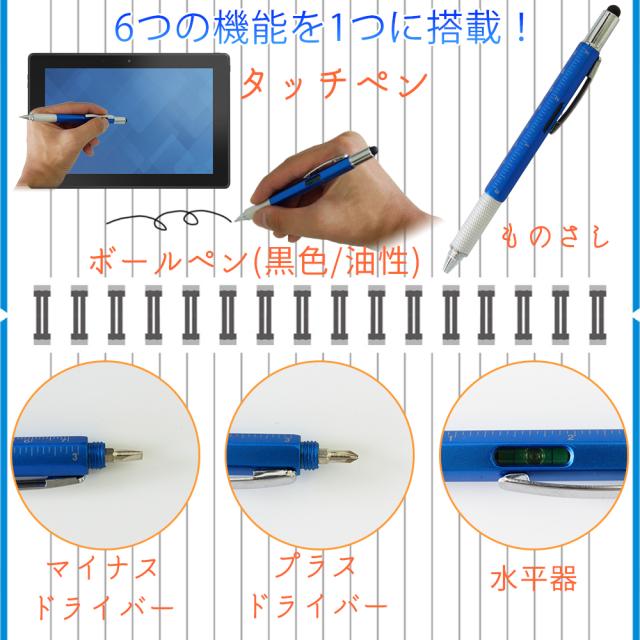 6つの機能を1つに搭載！

タッチペン

ものさし

ボールペン(黒色/油性)

マイナス
ドライバー

プラス
ドライバー

水平器