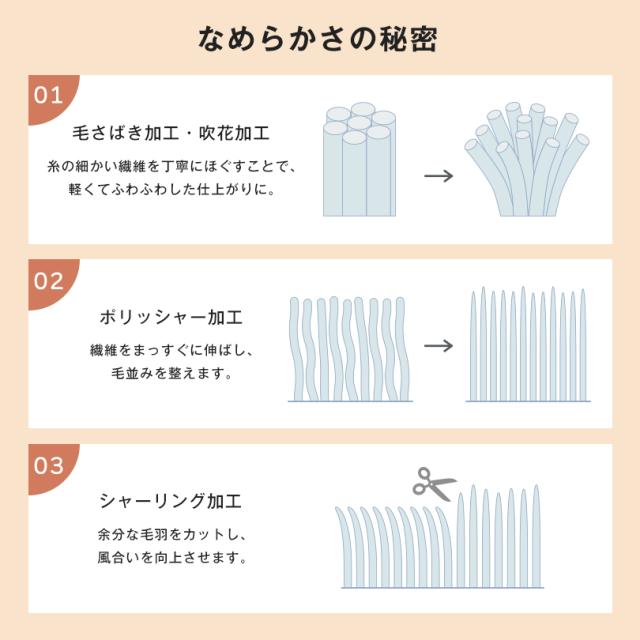 なめらかさの秘密

01

毛さばき加工・吹花加工

糸の細かい繊維を丁寧にほぐすことで、軽くてふわふわした仕上がりに。

02

ポリッシャー加工

繊維をまっすぐに伸ばし、毛並みを整えます。

03

シャーリング加工

余分な毛羽をカットし、風合いを向上させます。