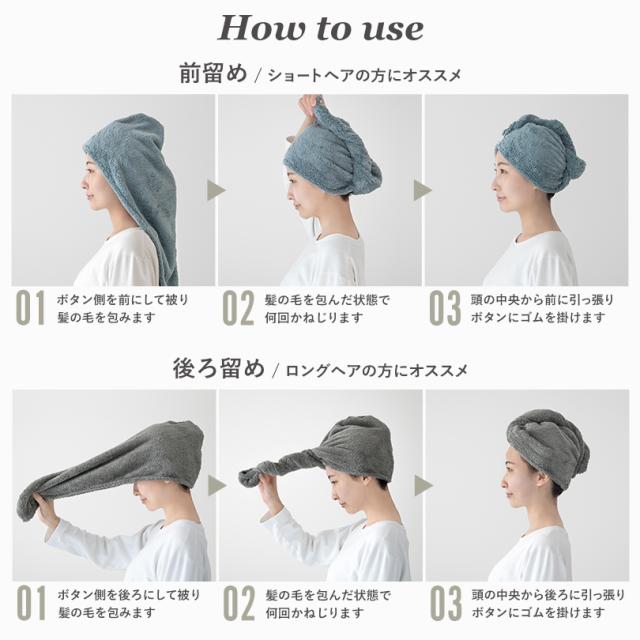 How to use

前留め / ショートヘアの方にオススメ

01 ボタン側を前にして被り 髪の毛を包みます

02 髪の毛を包んだ状態で 何回かねじります

03 頭の中央から前に引っ張り ボタンにゴムを掛けます

後ろ留め / ロングヘアの方にオススメ

01 ボタン側を後ろにして被り 髪の毛を包みます

02 髪の毛を包んだ状態で 何回かねじります

03 頭の中央から後ろに引っ張り ボタンにゴムを掛けます