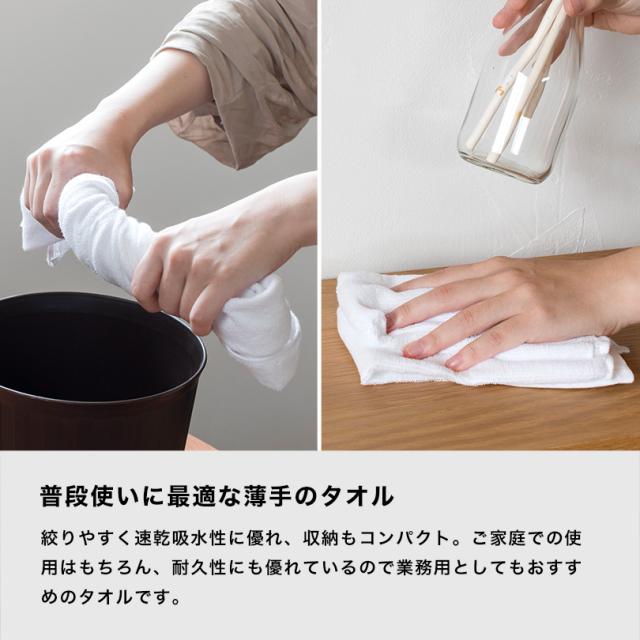 普段使いに最適な薄手のタオル

絞りやすく速乾吸水性に優れ、収納もコンパクト。ご家庭での使用はもちろん、耐久性にも優れているので業務用としてもおすすめのタオルです。