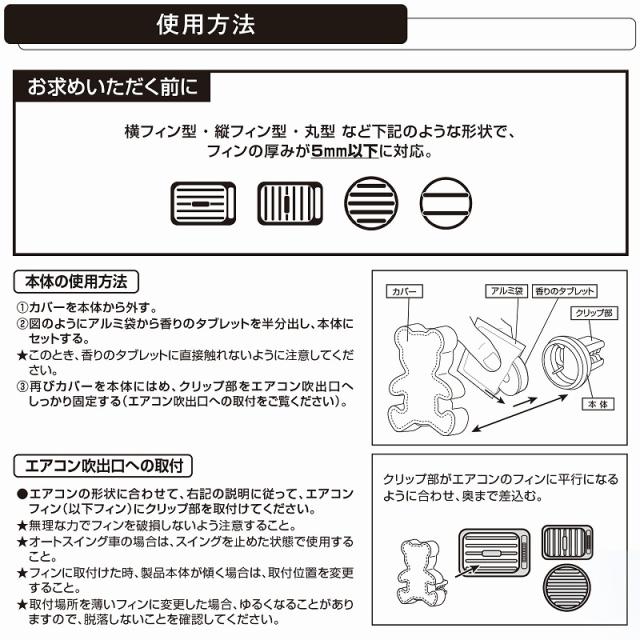 使用方法

お求めいただく前に

横フィン型・縦フィン型・丸型 など下記のような形状で、フィンの厚みが5mm以下に対応。

本体の使用方法

①カバーを本体から外す。
②図のようにアルミ袋から香りのタブレットを半分出し、本体にセットする。
★このとき、香りのタブレットに直接触れないように注意してください。
③再びカバーを本体にはめ、クリップ部をエアコン吹出口へしっかり固定する(エアコン吹出口への取付をご覧ください)。

カバー
アルミ袋
香りのタブレット
クリップ部
本体

エアコン吹出口への取付

●エアコンの形状に合わせて、右記の説明に従って、エアコンフィン(以下フィン)にクリップ部を取付けてください。
★無理な力でフィンを破損しないよう注意すること。
★オートスイング車の場合は、スイングを止めた状態で使用すること。
★フィンに取付けた時、製品本体が傾く場合は、取付位置を変更すること。
★取付場所を薄いフィンに変更した場合、ゆるくなることがありますので、脱落しないことを確認してください。

クリップ部がエアコンのフィンに平行になるように合わせ、奥まで差込む。