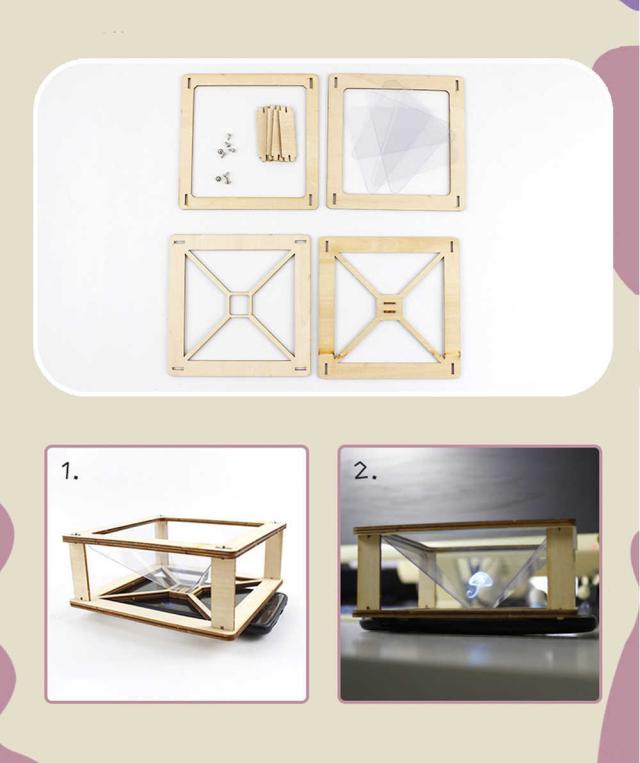 1.

2.