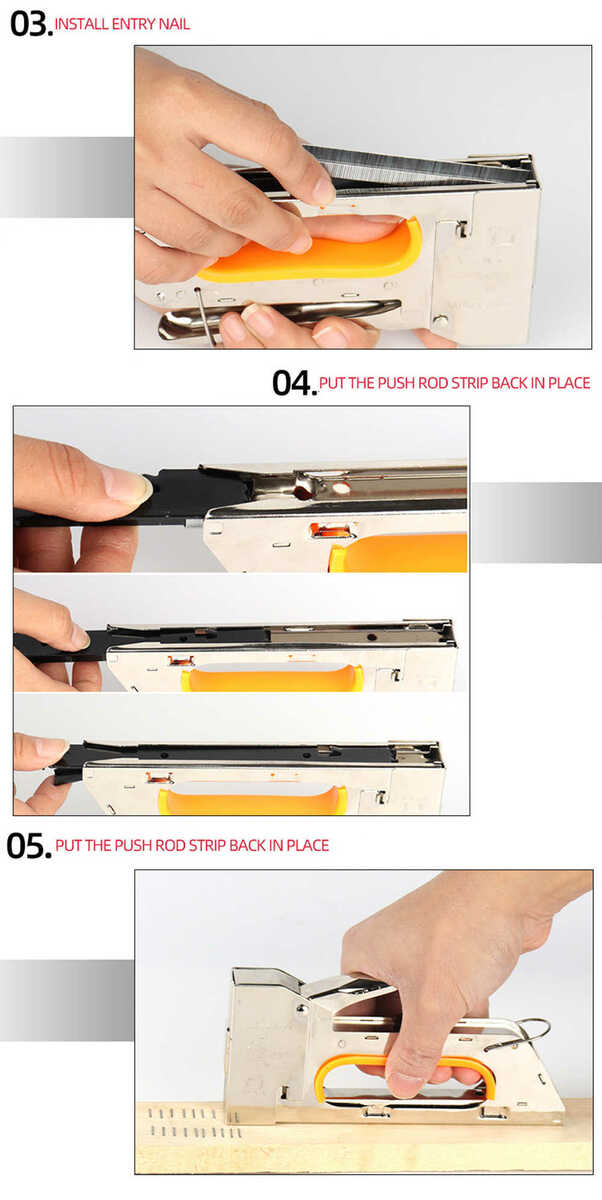 03. INSTALL ENTRY NAIL

04. PUT THE PUSH ROD STRIP BACK IN PLACE

05. PUT THE PUSH ROD STRIP BACK IN PLACE