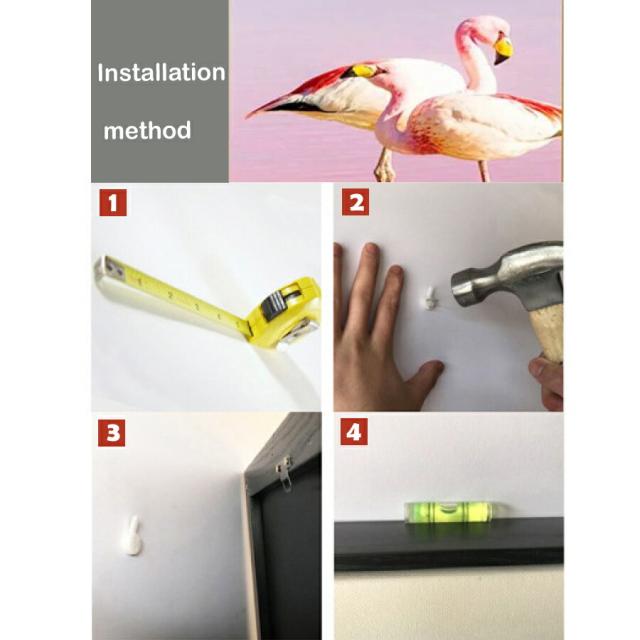 Installation method

1

2

3

4