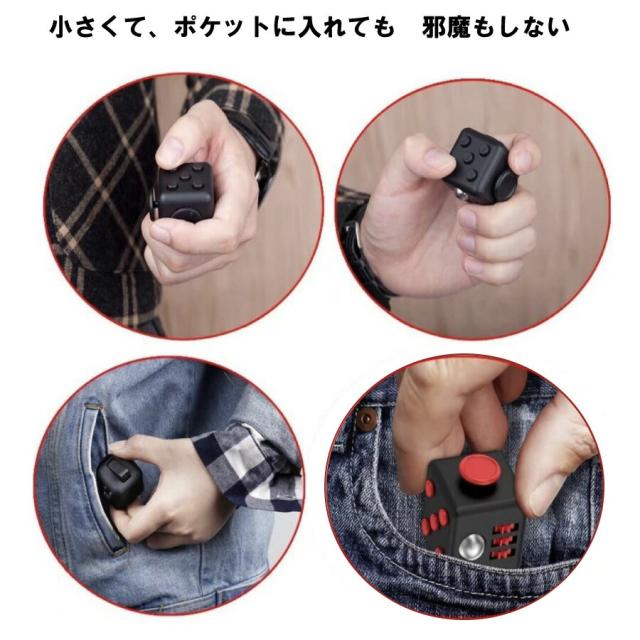 小さくて、ポケットに入れても　邪魔もしない