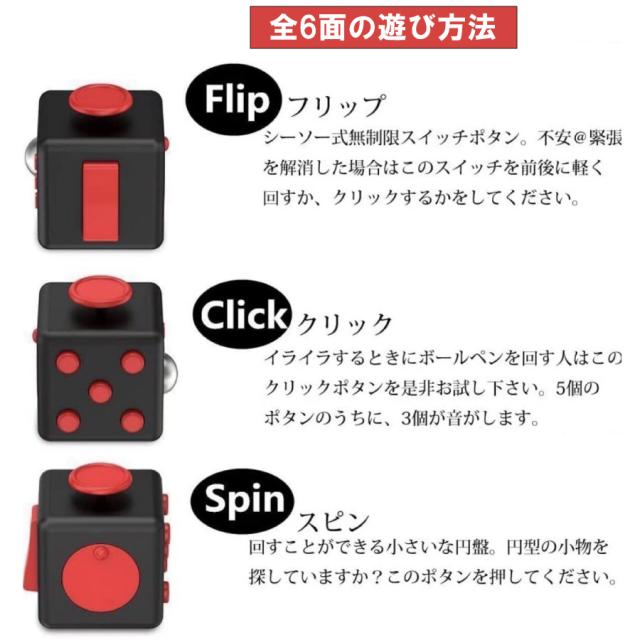 全6面の遊び方法

Flip フリップ
シーソー式無制限スイッチポタン。不安@緊張を解消した場合はこのスイッチを前後に軽く回すか、クリックするかをしてください。

Click クリック
イライラするときにボールペンを回す人はこのクリックポタンを是非お試し下さい。5個のポタンのうちに、3個が音がします。

Spin スピン
回すことができる小さいな円盤。円型の小物を探していますか？このポタンを押してください。