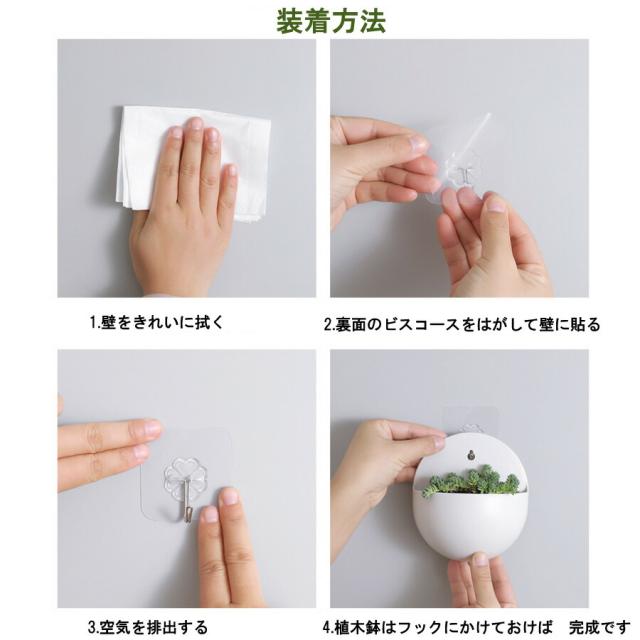 装着方法

1.壁をきれいに拭く

2.裏面のビスコースをはがして壁に貼る

3.空気を排出する

4.植木鉢はフックにかけておけば　完成です