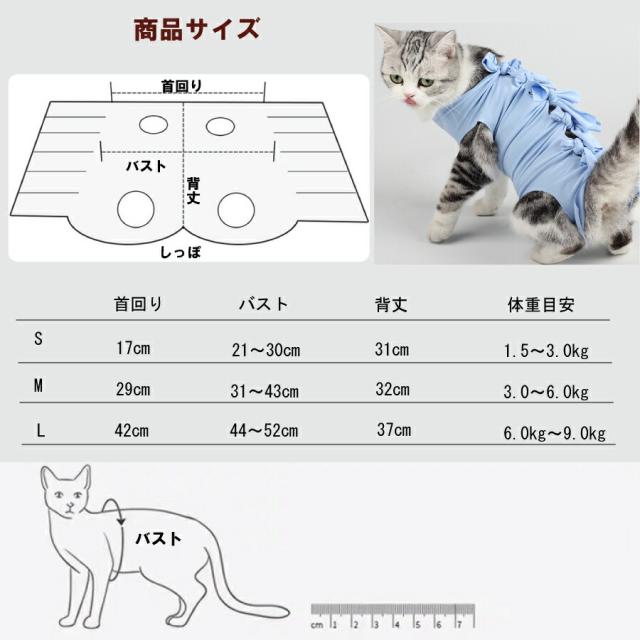 商品サイズ

首回り
バスト
背丈
しっぽ

| | 首回り | バスト | 背丈 | 体重目安 |
|---|---|---|---|---|
| S | 17cm | 21～30cm | 31cm | 1.5～3.0kg |
| M | 29cm | 31～43cm | 32cm | 3.0～6.0kg |
| L | 42cm | 44～52cm | 37cm | 6.0kg～9.0kg |

バスト

cm 1 2 3 4 5 6 7