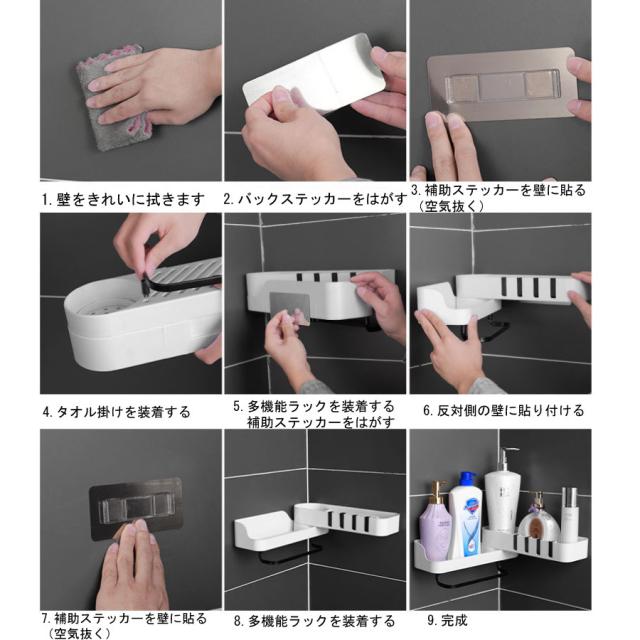 1. 壁をきれいに拭きます

2. バックステッカーをはがす

3. 補助ステッカーを壁に貼る（空気抜く）

4. タオル掛けを装着する

5. 多機能ラックを装着する 補助ステッカーをはがす

6. 反対側の壁に貼り付ける

7. 補助ステッカーを壁に貼る（空気抜く）

8. 多機能ラックを装着する

9. 完成