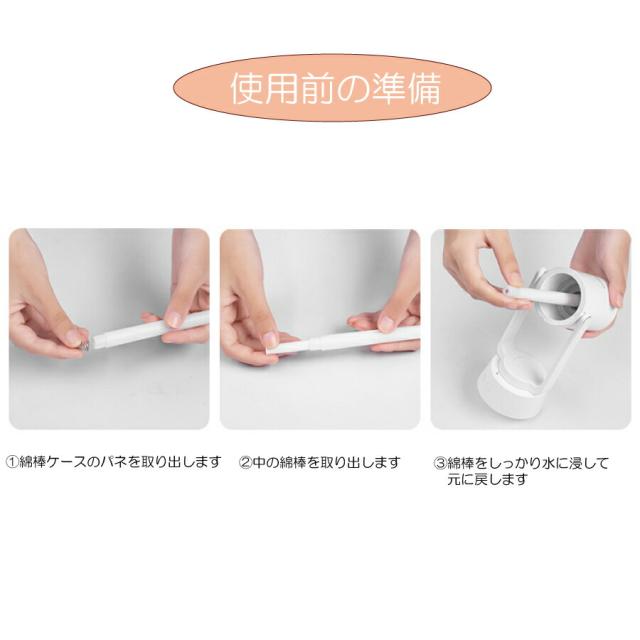 使用前の準備

①綿棒ケースのパネを取り出します

②中の綿棒を取り出します

③綿棒をしっかり水に浸して元に戻します