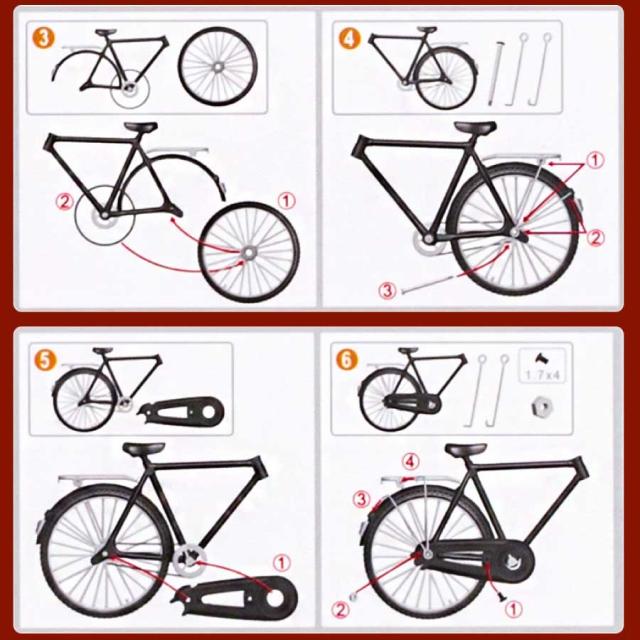 3
2
1

4
1
2
3

5
1

6
1.7x4
4
3
2
1