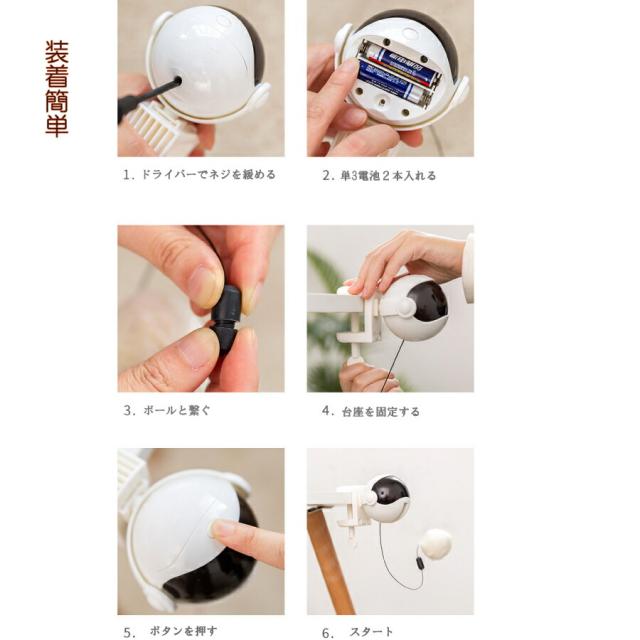 装着簡単

1. ドライバーでネジを緩める

2. 単3電池２本入れる

3. ボールと繋ぐ

4. 台座を固定する

5. ボタンを押す

6. スタート