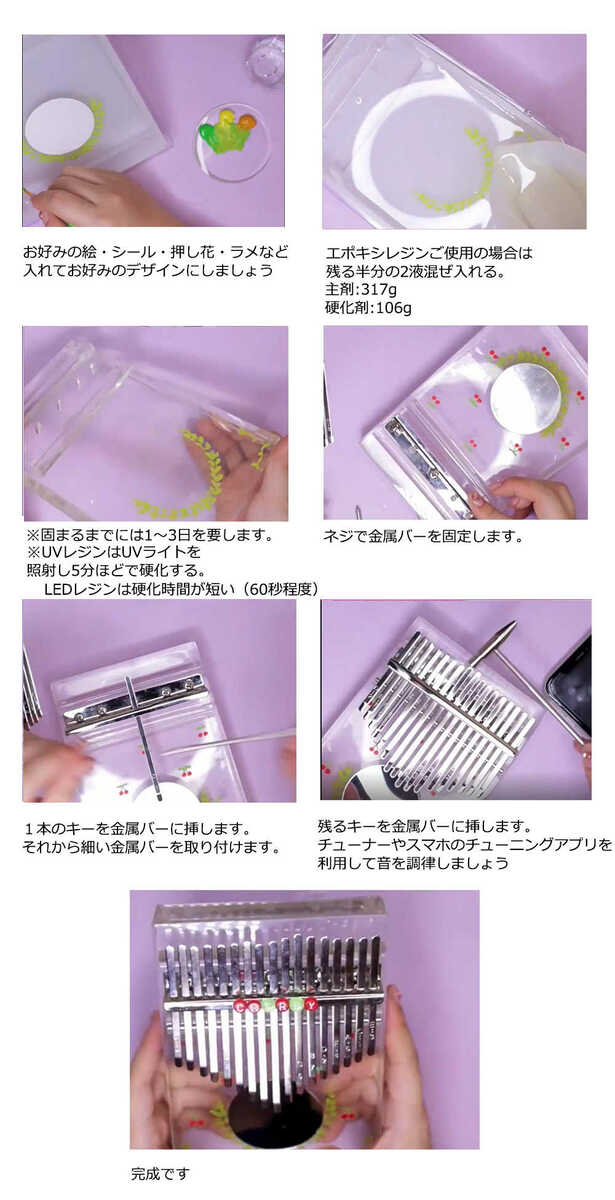 お好みの絵・シール・押し花・ラメなど入れてお好みのデザインにしましょう

エポキシレジンご使用の場合は残る半分の2液混ぜ入れる。
主剤:317g
硬化剤:106g

※固まるまでには1～3日を要します。
※UVレジンはUVライトを照射し5分ほどで硬化する。
LEDレジンは硬化時間が短い（60秒程度）

ネジで金属バーを固定します。

１本のキーを金属バーに挿します。
それから細い金属バーを取り付けます。

残るキーを金属バーに挿します。
チューナーやスマホのチューニングアプリを利用して音を調律しましょう

完成です