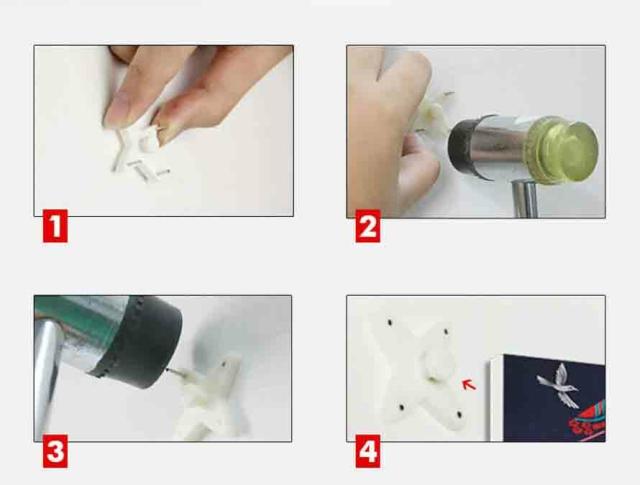 1

2

3

4