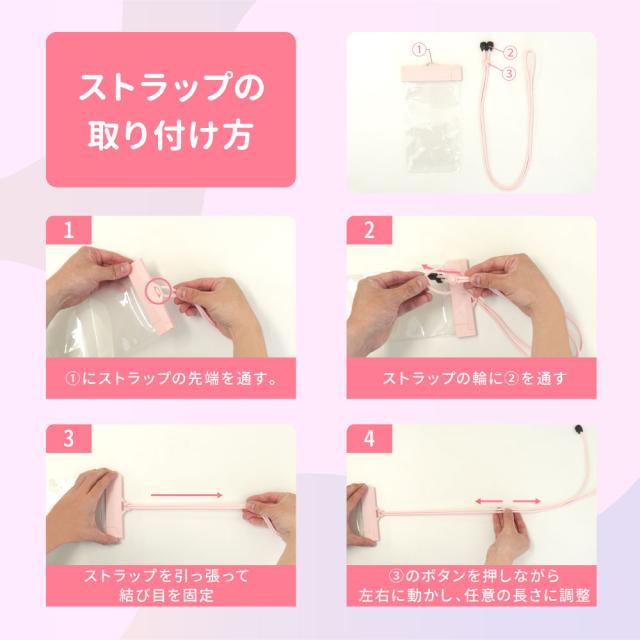 ストラップの取り付け方

①
②
③

1
①にストラップの先端を通す。

2
ストラップの輪に②を通す

3
ストラップを引っ張って結び目を固定

4
③のボタンを押しながら左右に動かし、任意の長さに調整