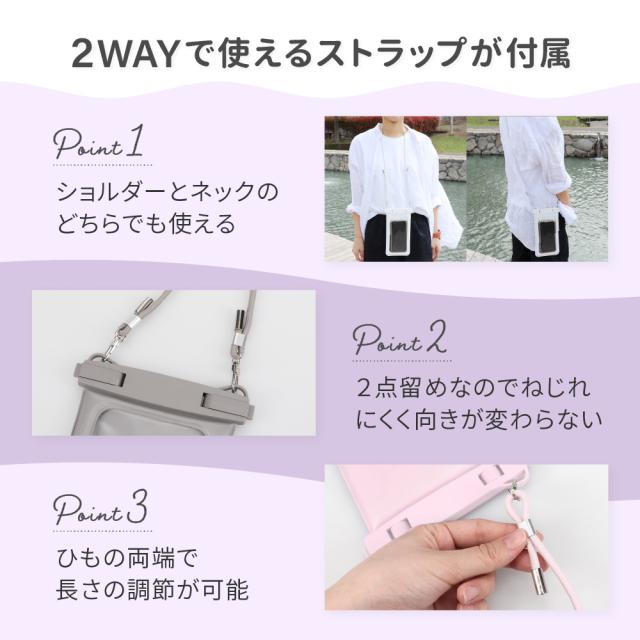 2WAYで使えるストラップが付属

Point 1

ショルダーとネックのどちらでも使える

Point 2

2点留めなのでねじれにくく向きが変わらない

Point 3

ひもの両端で長さの調節が可能