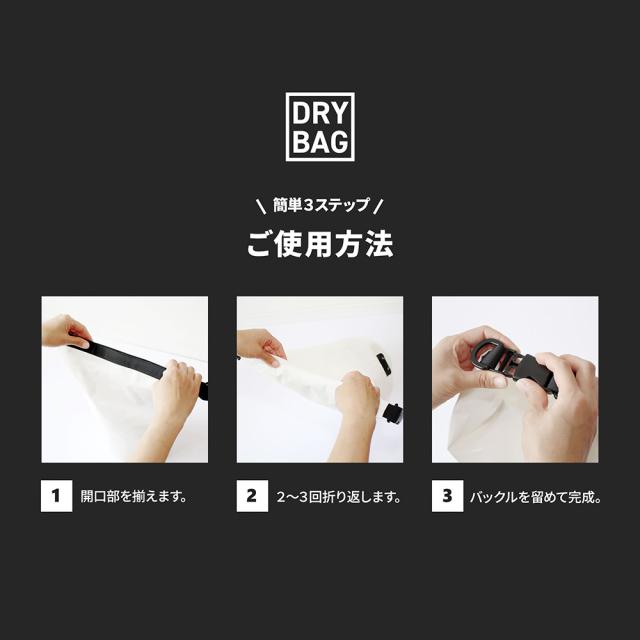 DRY
BAG

\ 簡単3ステップ /

ご使用方法

1 開口部を揃えます。

2 2〜3回折り返します。

3 バックルを留めて完成。