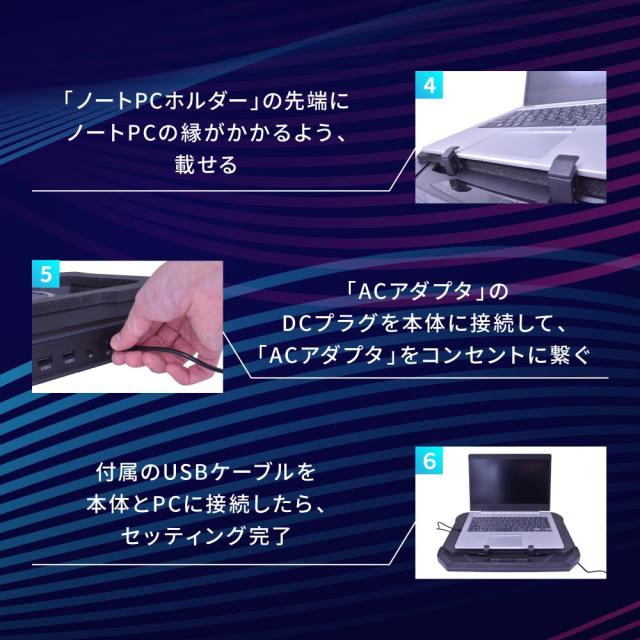 「ノートPCホルダー」の先端にノートPCの縁がかかるよう、載せる

4

5

「ACアダプタ」のDCプラグを本体に接続して、「ACアダプタ」をコンセントに繋ぐ

付属のUSBケーブルを本体とPCに接続したら、セッティング完了

6