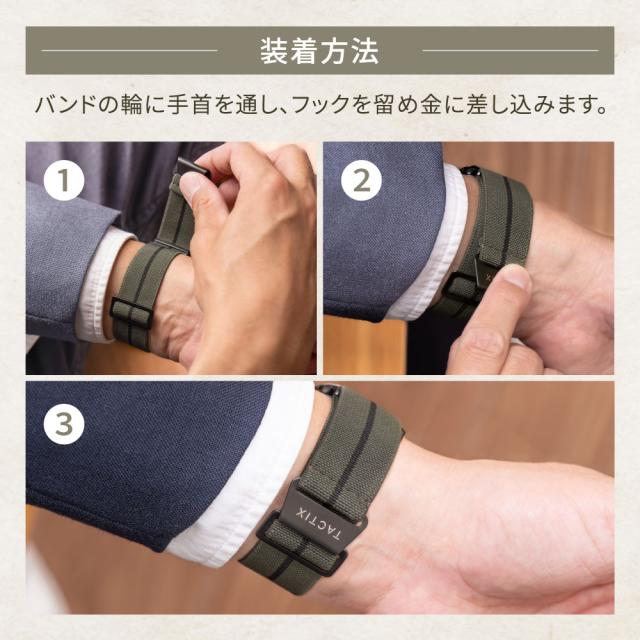 装着方法

バンドの輪に手首を通し、フックを留め金に差し込みます。

1

2

3

TACTIX