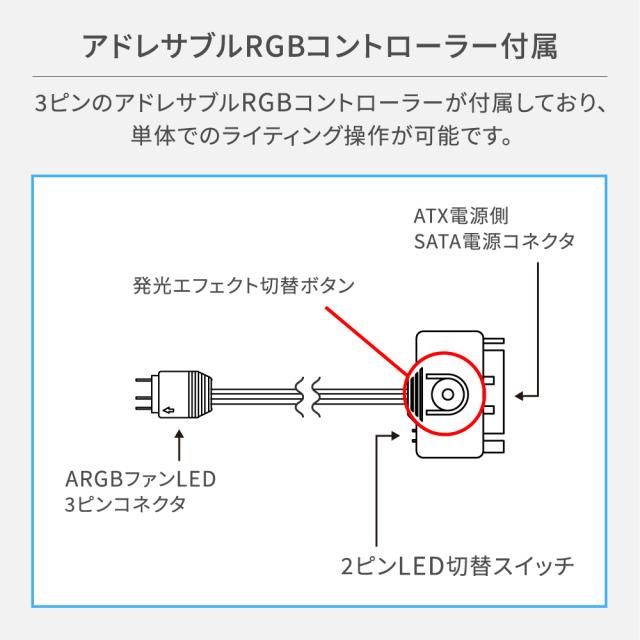 アドレサブルRGBコントローラー付属

3ピンのアドレサブルRGBコントローラーが付属しており、単体でのライティング操作が可能です。

ATX電源側
SATA電源コネクタ

発光エフェクト切替ボタン

ARGBファンLED
3ピンコネクタ

2ピンLED切替スイッチ