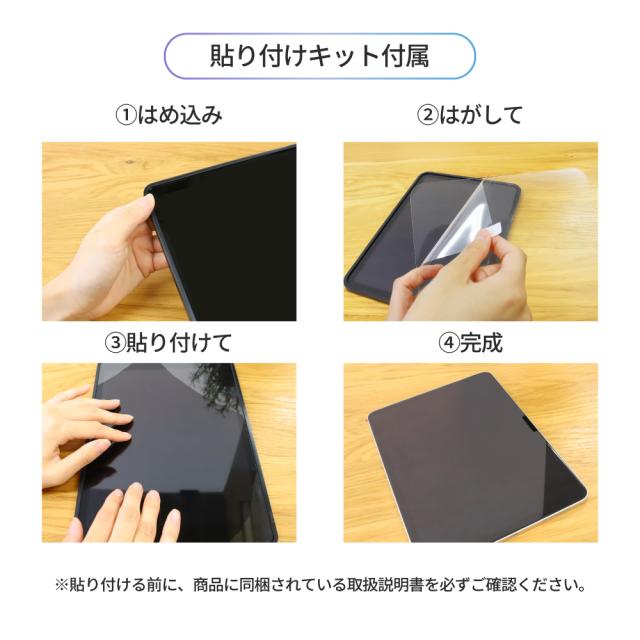 貼り付けキット付属

①はめ込み

②はがして

③貼り付けて

④完成

※貼り付ける前に、商品に同梱されている取扱説明書を必ずご確認ください。