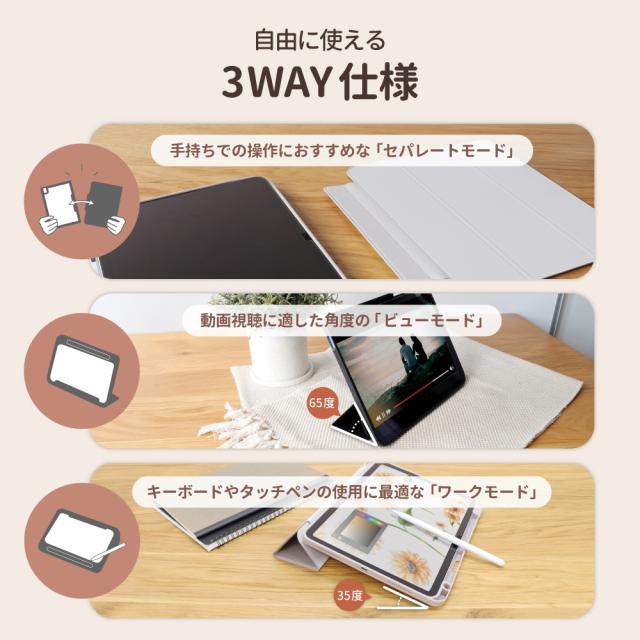 自由に使える
3WAY 仕様

手持ちでの操作におすすめな「セパレートモード」

動画視聴に適した角度の「ビューモード」

65度

キーボードやタッチペンの使用に最適な「ワークモード」

35度