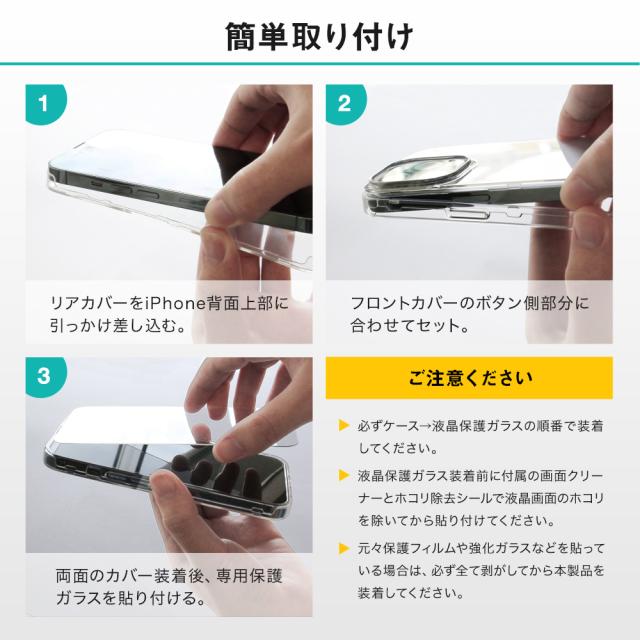 簡単取り付け

1

リアカバーをiPhone背面上部に引っかけ差し込む。

2

フロントカバーのボタン側部分に合わせてセット。

3

両面のカバー装着後、専用保護ガラスを貼り付ける。

ご注意ください

▶ 必ずケース→液晶保護ガラスの順番で装着してください。

▶ 液晶保護ガラス装着前に付属の画面クリーナーとホコリ除去シールで液晶画面のホコリを除いてから貼り付けてください。

▶ 元々保護フィルムや強化ガラスなどを貼っている場合は、必ず全て剥がしてから本製品を装着してください。