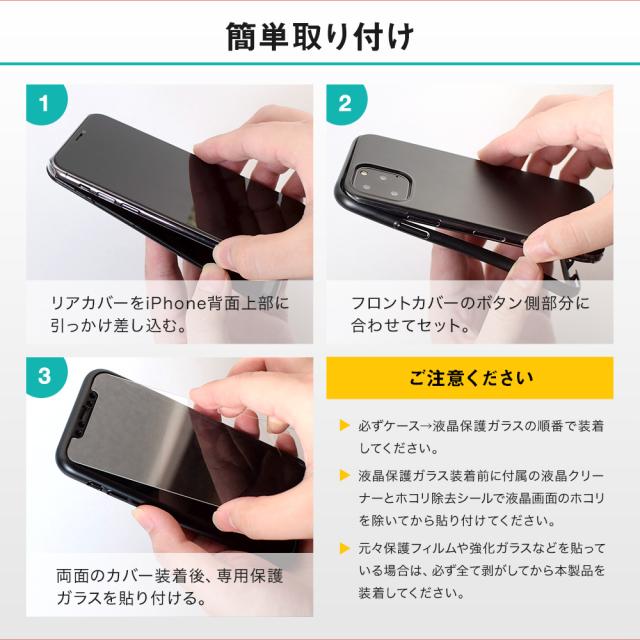 簡単取り付け

1

リアカバーをiPhone背面上部に引っかけ差し込む。

2

フロントカバーのボタン側部分に合わせてセット。

3

両面のカバー装着後、専用保護ガラスを貼り付ける。

ご注意ください

▶ 必ずケース→液晶保護ガラスの順番で装着してください。

▶ 液晶保護ガラス装着前に付属の液晶クリーナーとホコリ除去シールで液晶画面のホコリを除いてから貼り付けてください。

▶ 元々保護フィルムや強化ガラスなどを貼っている場合は、必ず全て剥がしてから本製品を装着してください。