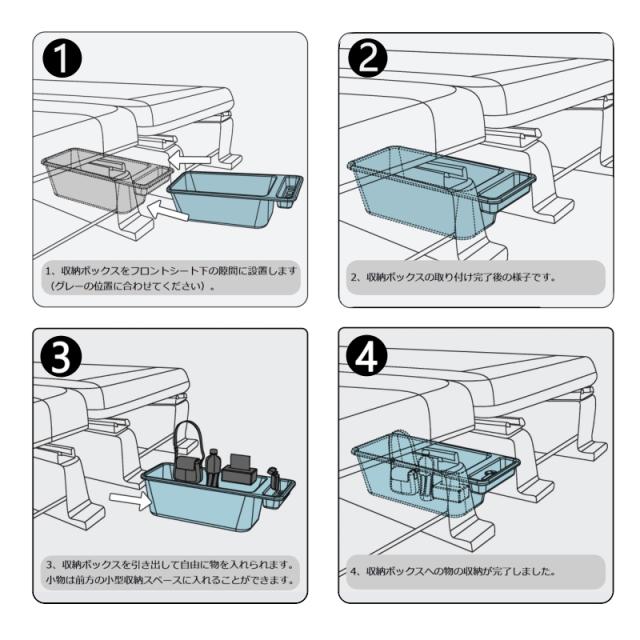 1

1、収納ボックスをフロントシート下の隙間に設置します（グレーの位置に合わせてください）。

2

2、収納ボックスの取り付け完了後の様子です。

3

3、収納ボックスを引き出して自由に物を入れられます。小物は前方の小型収納スペースに入れることができます。

4

4、収納ボックスへの物の収納が完了しました。