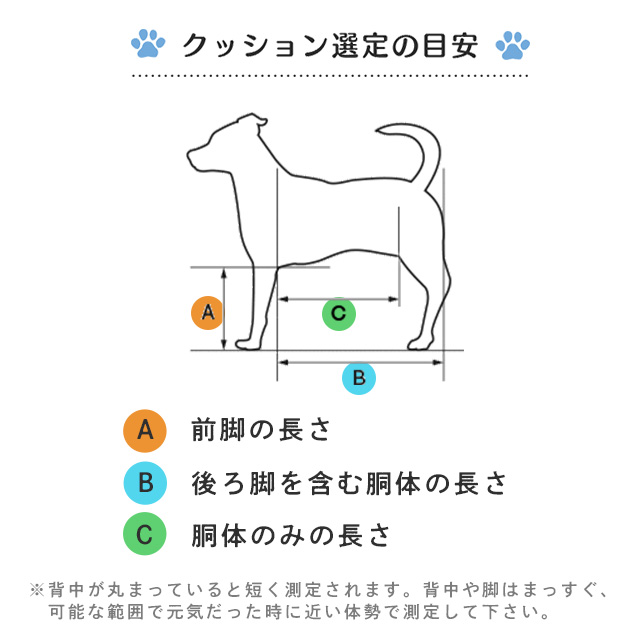 クッション選定の目安

A

C

B

A 前脚の長さ

B 後ろ脚を含む胴体の長さ

C 胴体のみの長さ

※背中が丸まっていると短く測定されます。背中や脚はまっすぐ、可能な範囲で元気だった時に近い体勢で測定して下さい。