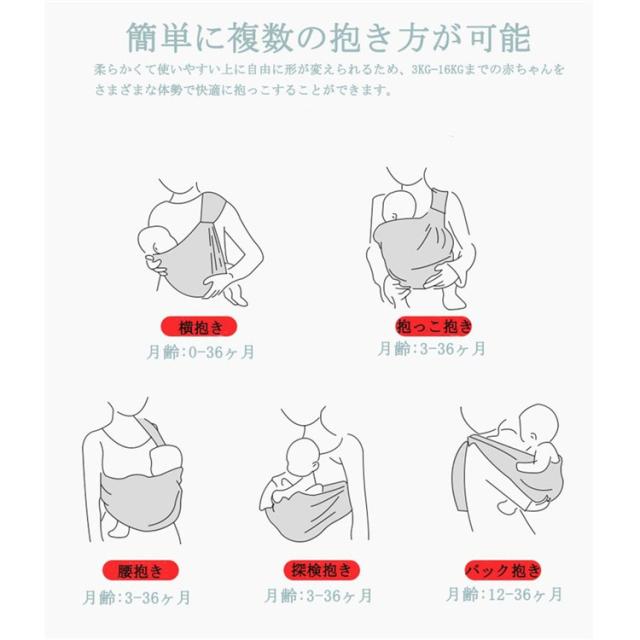 簡単に複数の抱き方が可能

柔らかくて使いやすい上に自由に形が変えられるため、3KG-16KGまでの赤ちゃんをさまざまな体勢で快適に抱っこすることができます。

横抱き
月齢:0-36ヶ月

抱っこ抱き
月齢:3-36ヶ月

腰抱き
月齢:3-36ヶ月

探検抱き
月齢:3-36ヶ月

バック抱き
月齢:12-36ヶ月