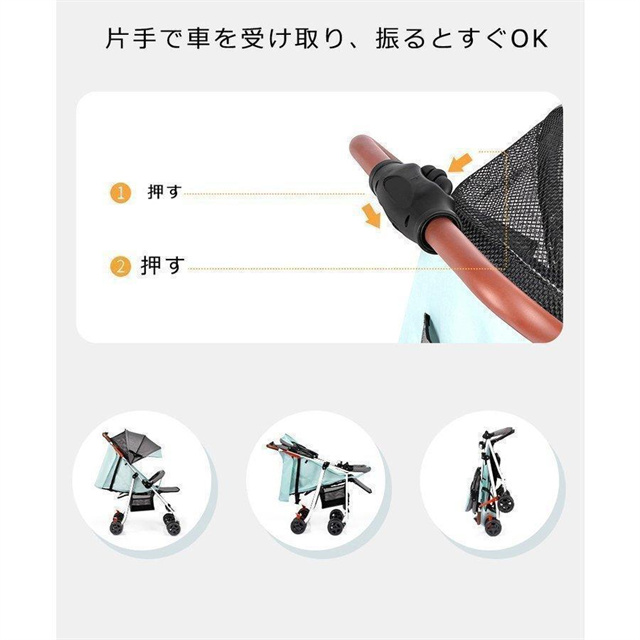 片手で車を受け取り、振るとすぐOK

1 押す

2 押す