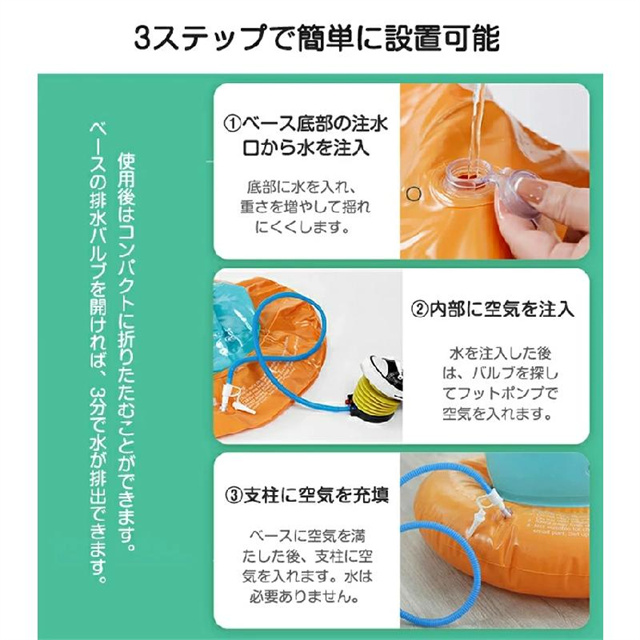 3ステップで簡単に設置可能

使用後はコンパクトに折りたたむことができます。
ベースの排水バルブを開ければ、3分で水が排出できます。

①ベース底部の注水口から水を注入

底部に水を入れ、重さを増やして揺れにくくします。

②内部に空気を注入

水を注入した後は、バルブを探してフットポンプで空気を入れます。

③支柱に空気を充填

ベースに空気を満たした後、支柱に空気を入れます。水は必要ありません。