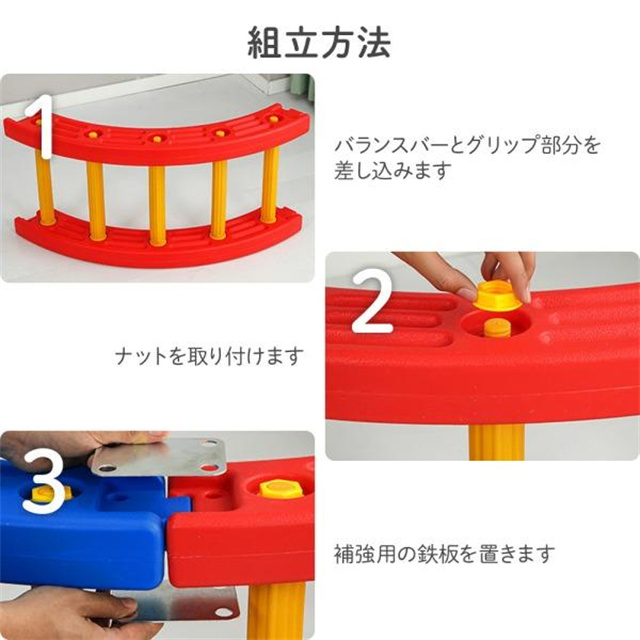 組立方法

1

バランスバーとグリップ部分を差し込みます

2

ナットを取り付けます

3

補強用の鉄板を置きます