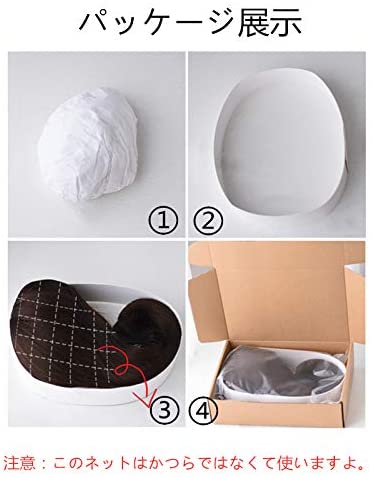 パッケージ展示

①
②
③
④

注意：このネットはかつらではなくて使いますよ。