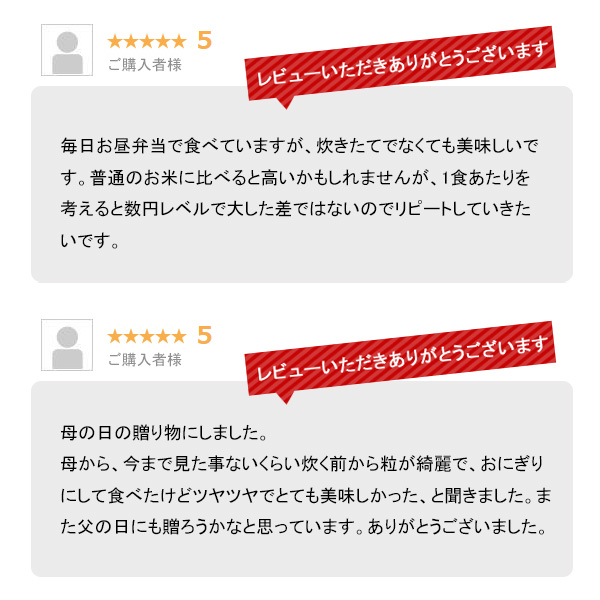 ★★★★★ 5
ご購入者様

レビューいただきありがとうございます

毎日お昼弁当で食べていますが、炊きたてでなくても美味しいです。普通のお米に比べると高いかもしれませんが、1食あたりを考えると数円レベルで大した差ではないのでリピートしていきたいです。

★★★★★ 5
ご購入者様

レビューいただきありがとうございます

母の日の贈り物にしました。
母から、今まで見た事ないくらい炊く前から粒が綺麗で、おにぎりにして食べたけどツヤツヤでとても美味しかった、と聞きました。また父の日にも贈ろうかなと思っています。ありがとうございました。